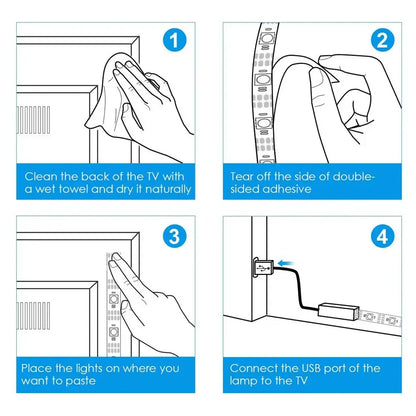 1

Clean the back of the TV with a wet towel and dry it naturally

2

Tear off the side of double-sided adhesive

3

Place the lights on where you want to paste

4

Connect the USB port of the lamp to the TV