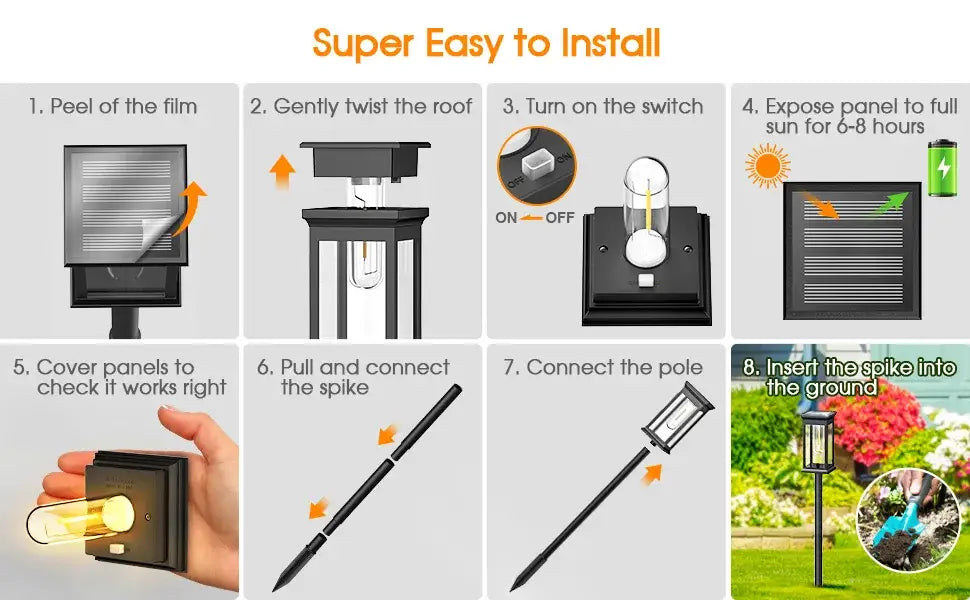 Super Easy to Install

1. Peel of the film

2. Gently twist the roof

3. Turn on the switch

OFF ON

ON OFF

4. Expose panel to full sun for 6-8 hours

5. Cover panels to check it works right

6. Pull and connect the spike

7. Connect the pole

8. Insert the spike into the ground