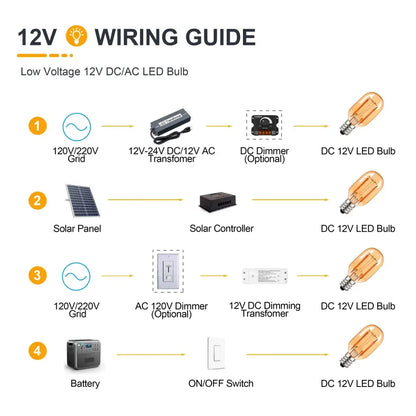 12V WIRING GUIDE

Low Voltage 12V DC/AC LED Bulb

1

120V/220V Grid

12V-24V DC/12V AC Transfomer

DC Dimmer (Optional)

DC 12V LED Bulb

2

Solar Panel

Solar Controller

DC 12V LED Bulb

3

120V/220V Grid

AC 120V Dimmer (Optional)

12V DC Dimming Transfomer

DC 12V LED Bulb

4

Battery

ON/OFF Switch

DC 12V LED Bulb