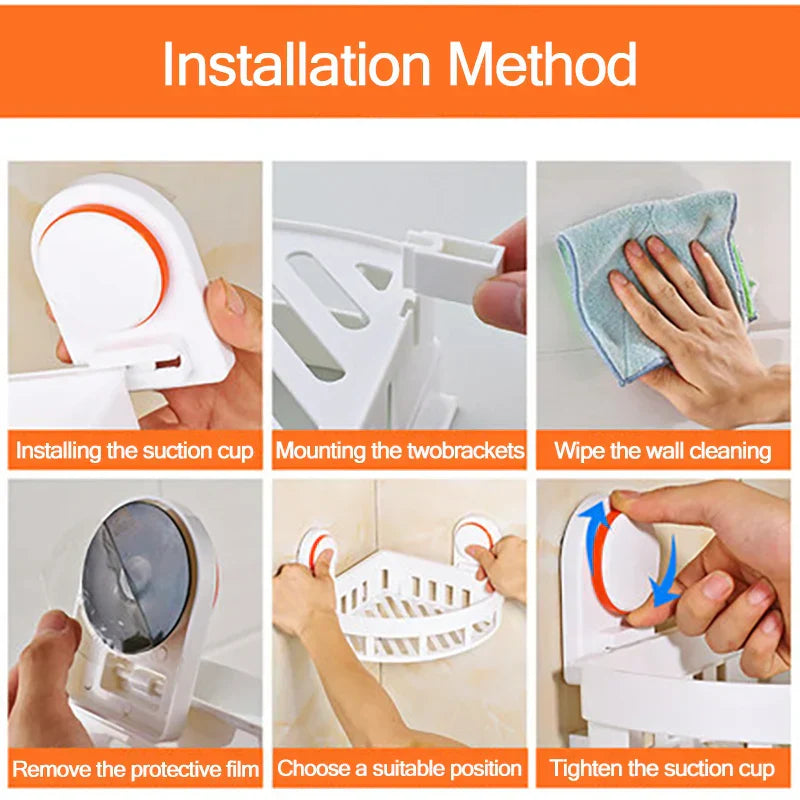 Installation Method

Installing the suction cup

Mounting the twobrackets

Wipe the wall cleaning

Remove the protective film

Choose a suitable position

Tighten the suction cup