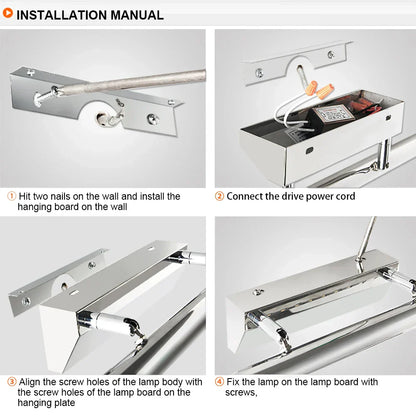 INSTALLATION MANUAL

① Hit two nails on the wall and install the hanging board on the wall

② Connect the drive power cord

③ Align the screw holes of the lamp body with the screw holes of the lamp board on the hanging plate

④ Fix the lamp on the lamp board with screws,